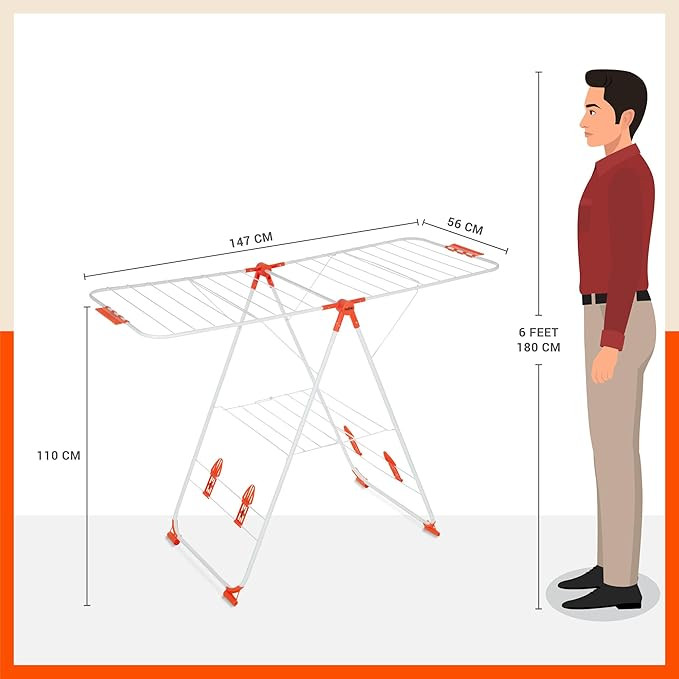 147 CM

56 CM

110 CM

6 FEET
180 CM