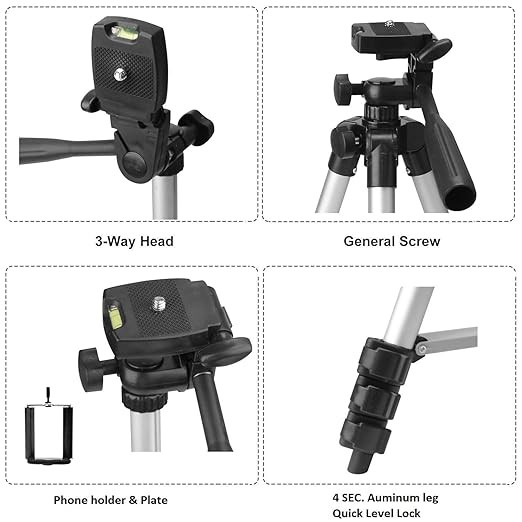 3-Way Head

General Screw

Phone holder & Plate

4 SEC. Auminum leg
Quick Level Lock