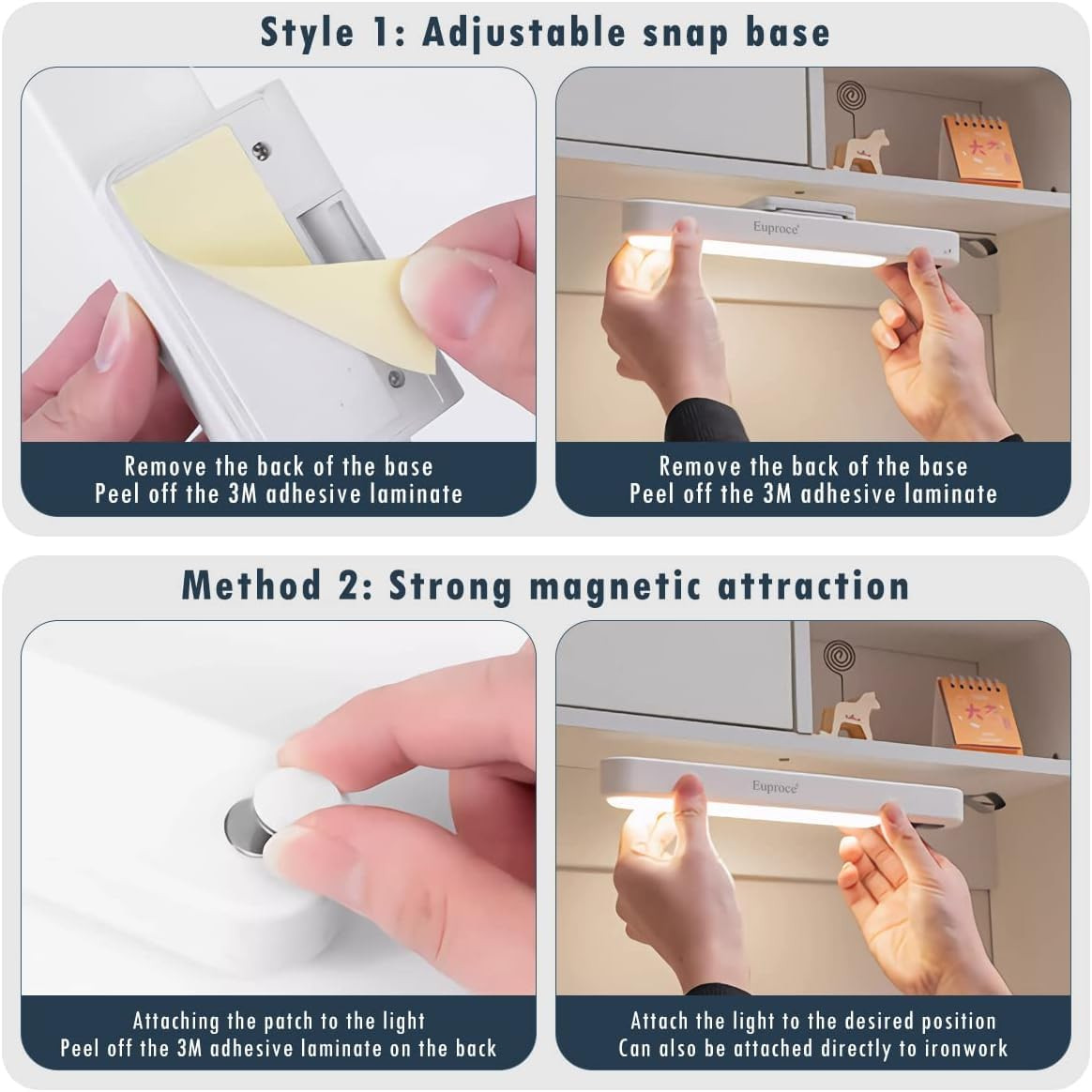 Style 1: Adjustable snap base

Remove the back of the base
Peel off the 3M adhesive laminate

Euproce

Remove the back of the base
Peel off the 3M adhesive laminate

Method 2: Strong magnetic attraction

Attaching the patch to the light
Peel off the 3M adhesive laminate on the back

Euproce

Attach the light to the desired position
Can also be attached directly to ironwork