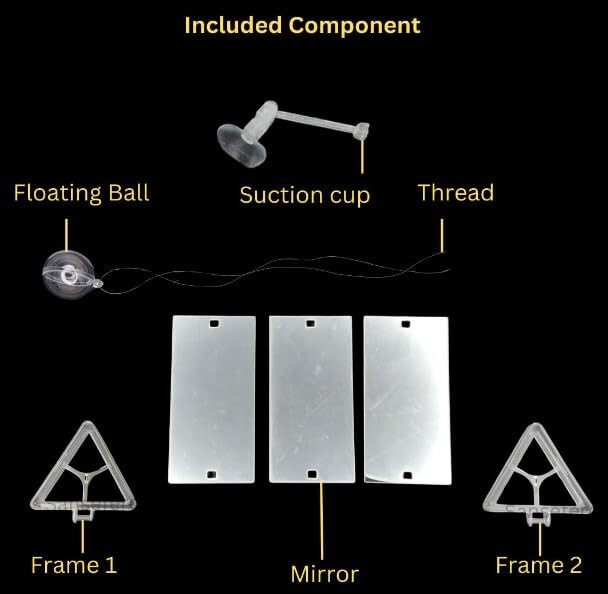 Included Component

Floating Ball

Suction cup

Thread

Frame 1

Mirror

Frame 2