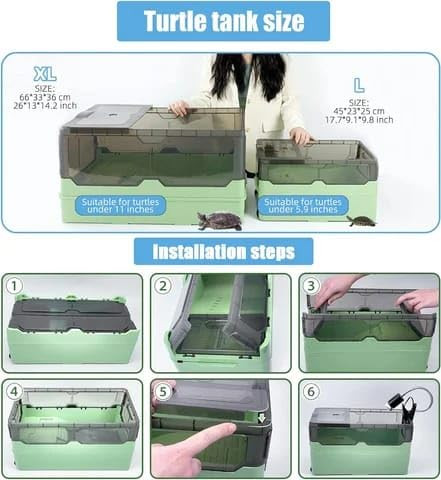 Turtle tank size

XL
SIZE:
66*33*36 cm
26*13*14.2 inch

L
SIZE:
45*23*25 cm
17.7*9.1*9.8 inch

Suitable for turtles under 11 inches

Suitable for turtles under 5.9 inches

Installation steps

1

2

3

4

5

6