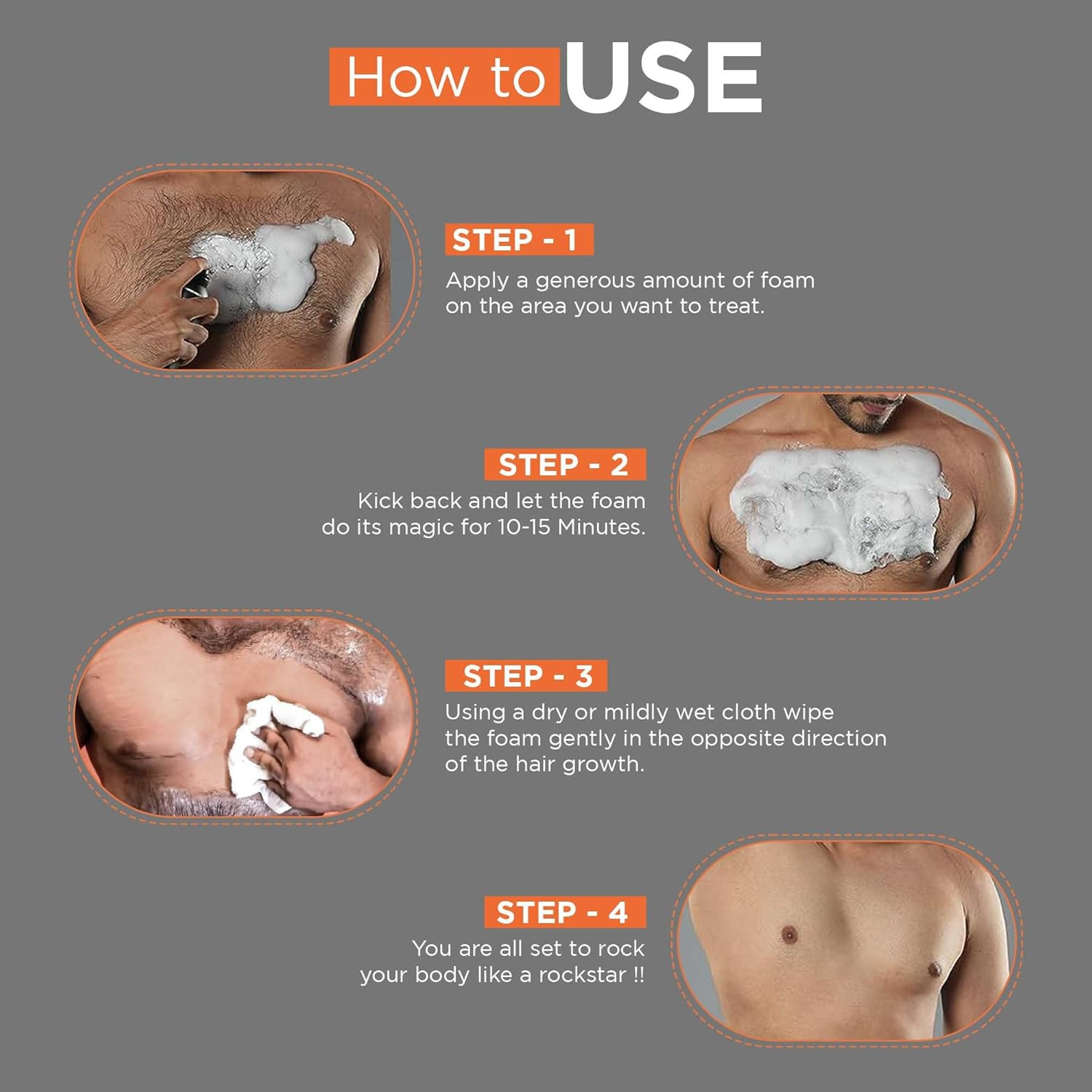 How to USE

STEP - 1
Apply a generous amount of foam on the area you want to treat.

STEP - 2
Kick back and let the foam do its magic for 10-15 Minutes.

STEP - 3
Using a dry or mildly wet cloth wipe the foam gently in the opposite direction of the hair growth.

STEP - 4
You are all set to rock your body like a rockstar !!